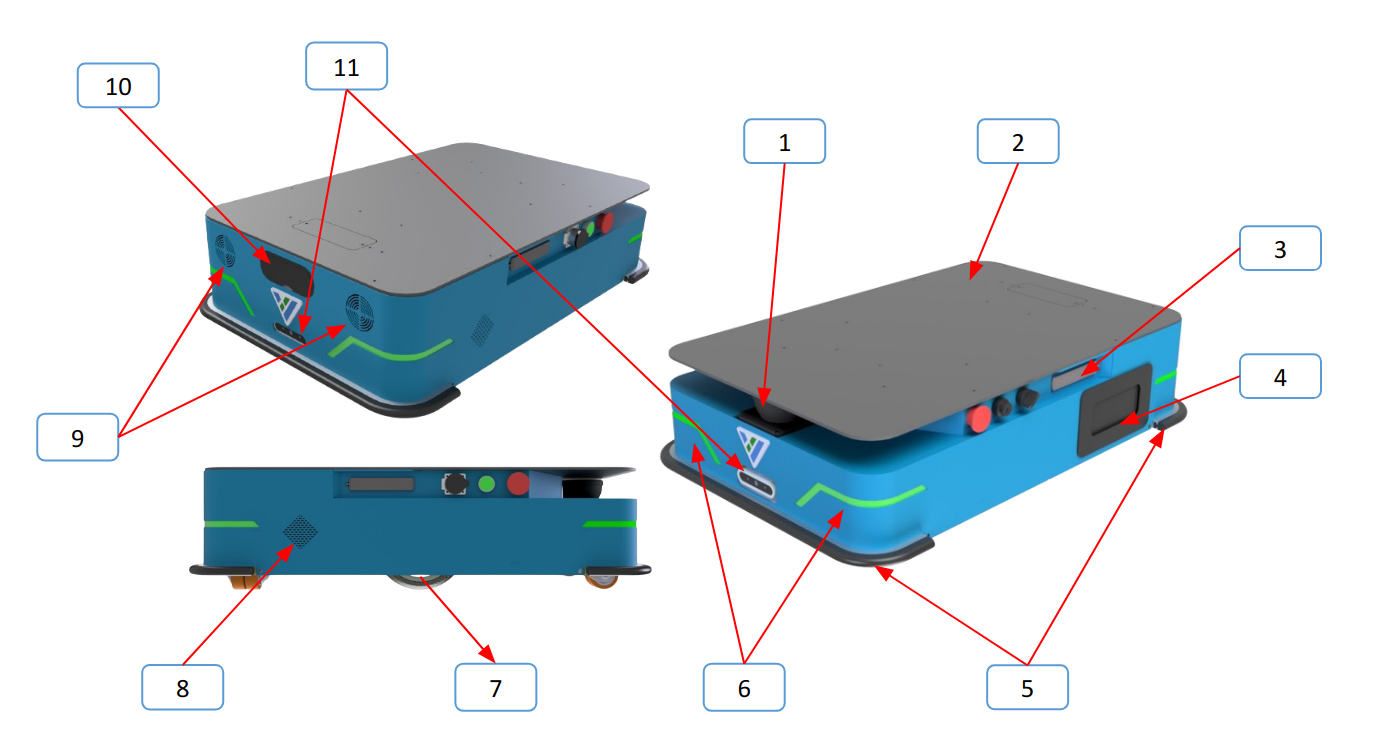 10

11

1

2

3

4

9

8

7

6

5